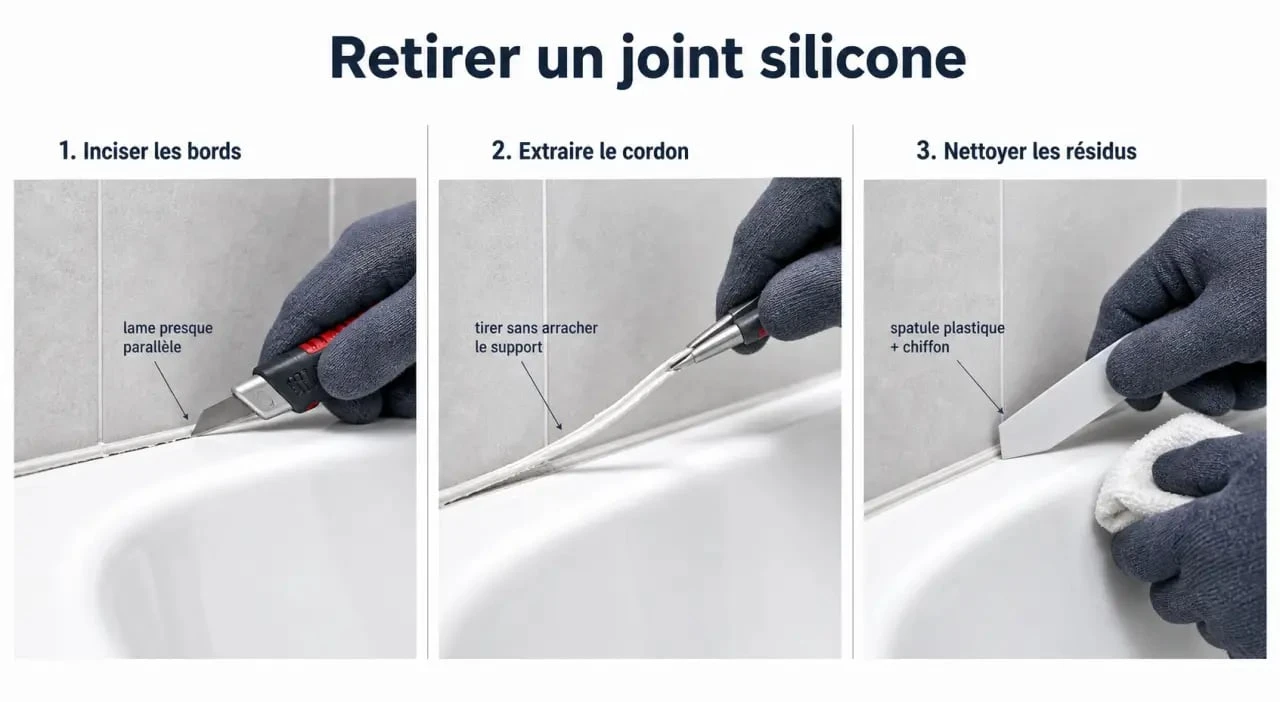 Retirer un joint silicone

1. Inciser les bords

lame presque parallèle

2. Extraire le cordon

tirer sans arracher le support

3. Nettoyer les résidus

spatule plastique + chiffon